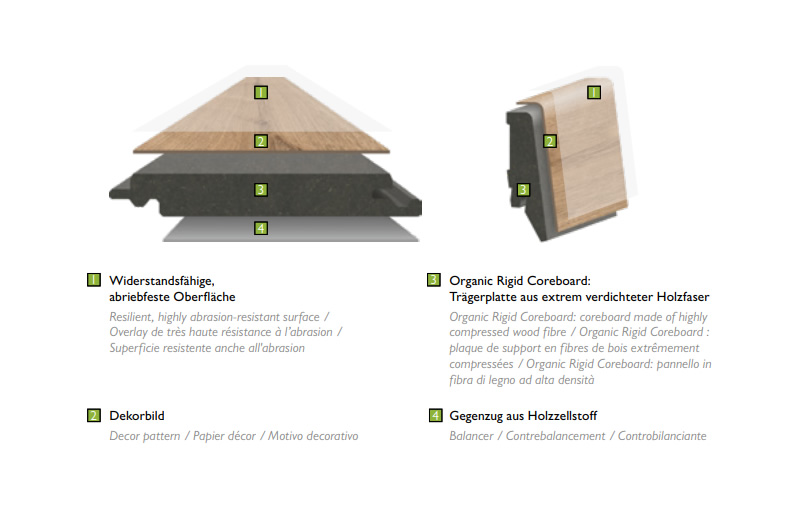 1

2

3

4

1

2

3

1 Widerstandsfähige, abriebfeste Oberfläche
Resilient, highly abrasion-resistant surface / Overlay de très haute résistance à l'abrasion / Superficie resistente anche all'abrasion

2 Dekorbild
Decor pattern / Papier décor / Motivo decorativo

3 Organic Rigid Coreboard: Trägerplatte aus extrem verdichteter Holzfaser
Organic Rigid Coreboard: coreboard made of highly compressed wood fibre / Organic Rigid Coreboard : plaque de support en fibres de bois extrêmement compressées / Organic Rigid Coreboard: pannello in fibra di legno ad alta densità

4 Gegenzug aus Holzzellstoff
Balancer / Contrebalancement / Controbilanciante